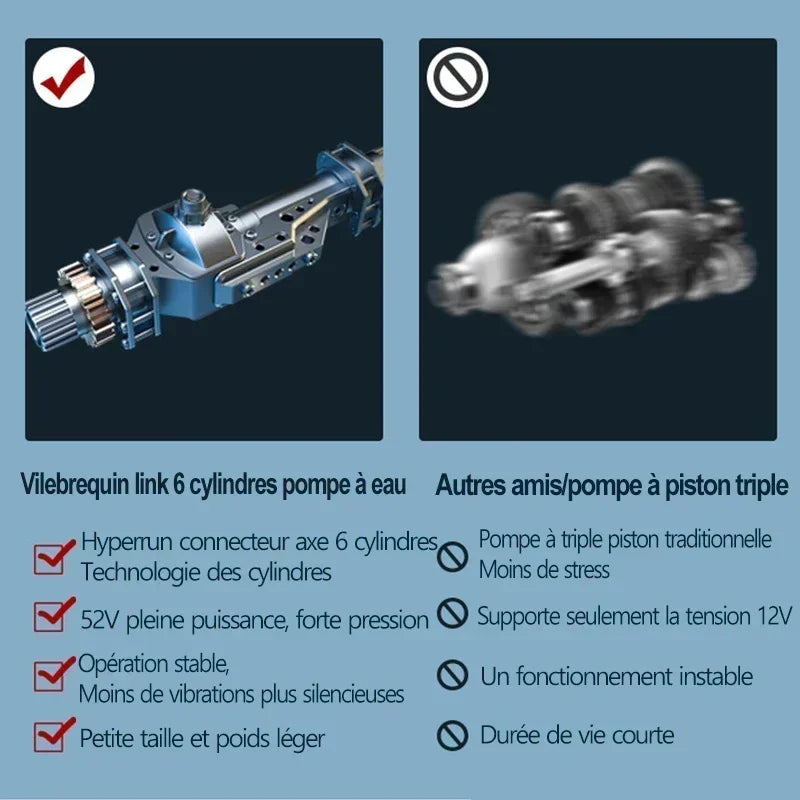 Vilebrequin link 6 cylindres pompe à eau

Hyperrun connecteur axe 6 cylindres Technologie des cylindres

52V pleine puissance, forte pression

Opération stable, Moins de vibrations plus silencieuses

Petite taille et poids léger

Autres amis/pompe à piston triple

Pompe à triple piston traditionnelle Moins de stress

Supporte seulement la tension 12V

Un fonctionnement instable

Durée de vie courte